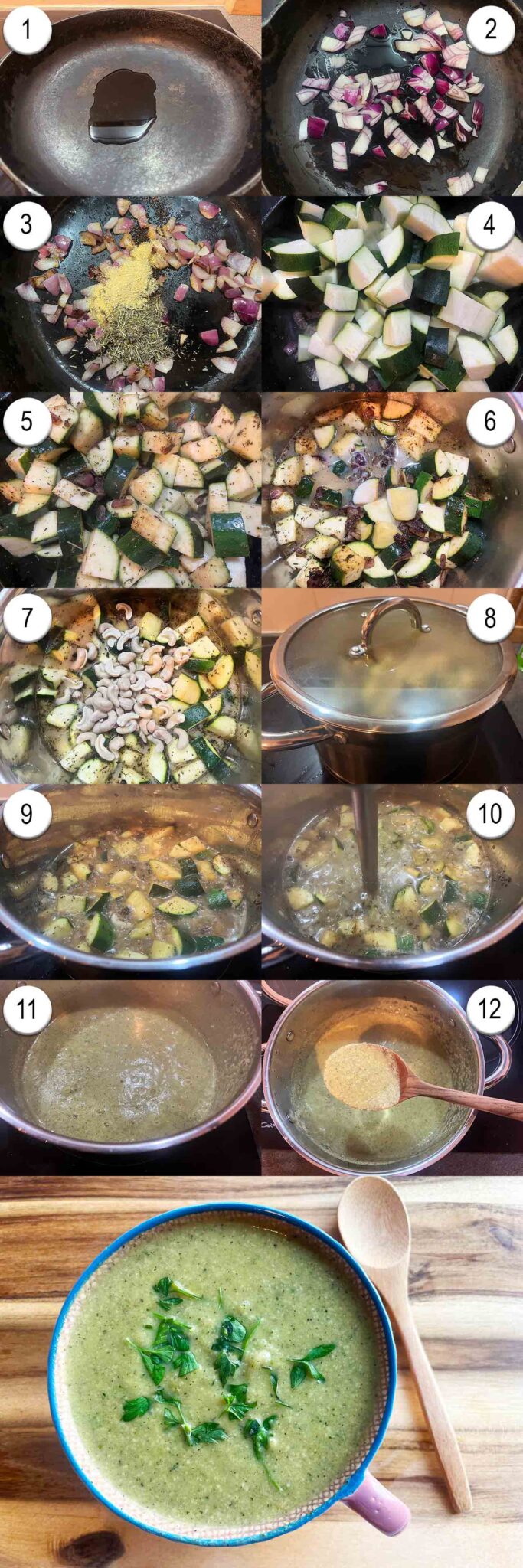 1
2
3
4
5
6
7
8
9
10
11
12